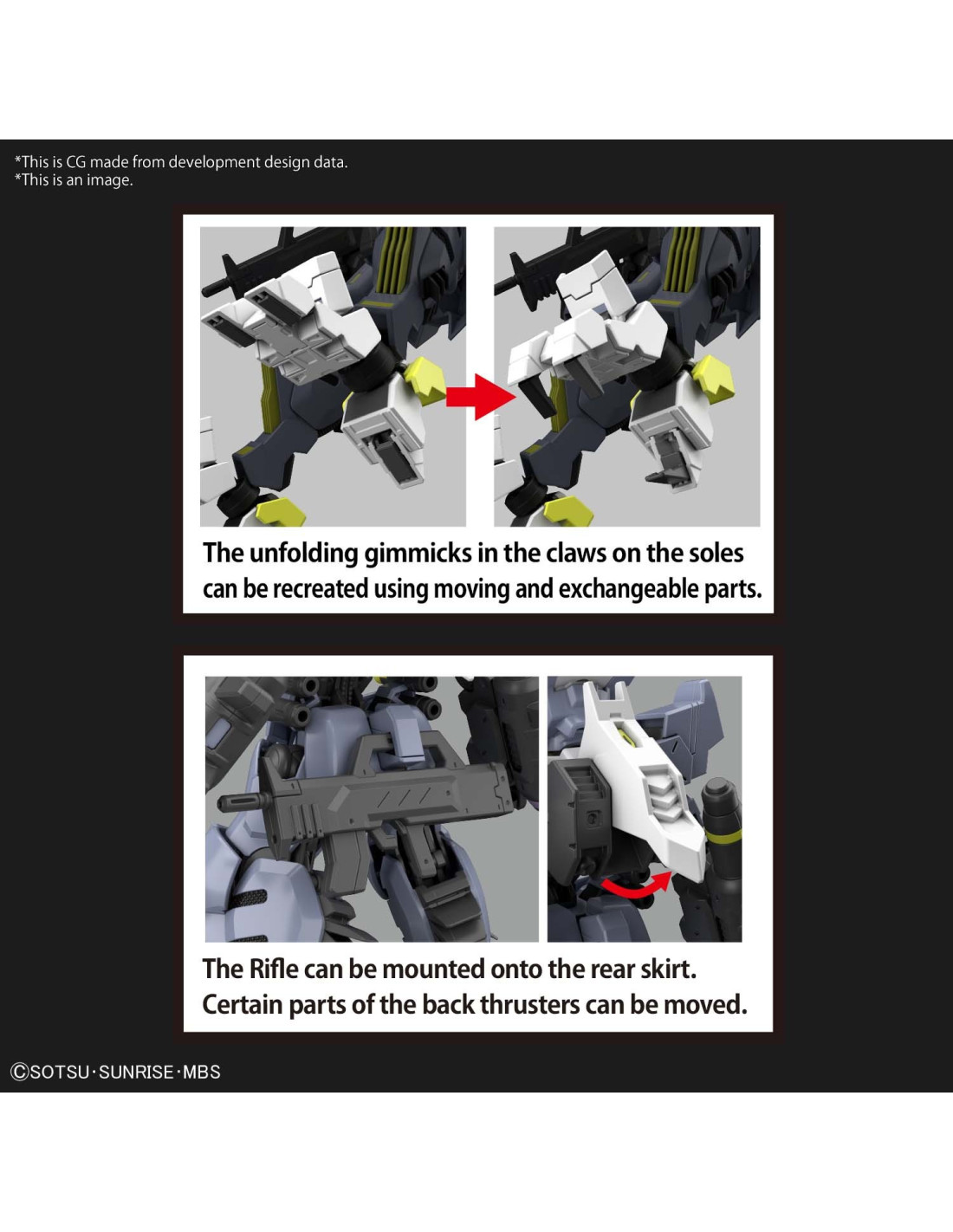 *This is CG made from development design data.
*This is an image.

The unfolding gimmicks in the claws on the soles can be recreated using moving and exchangeable parts.

The Rifle can be mounted onto the rear skirt.
Certain parts of the back thrusters can be moved.

©SOTSU·SUNRISE·MBS