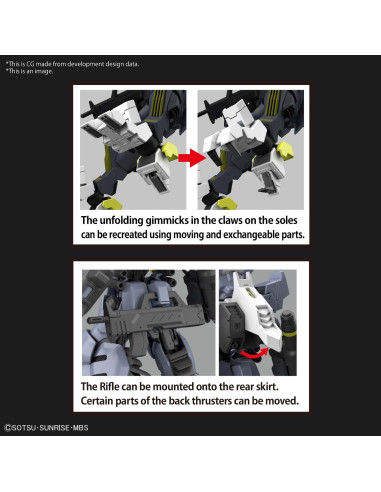 *This is CG made from development design data.
*This is an image.

The unfolding gimmicks in the claws on the soles can be recreated using moving and exchangeable parts.

The Rifle can be mounted onto the rear skirt.
Certain parts of the back thrusters can be moved.

©SOTSU·SUNRISE·MBS